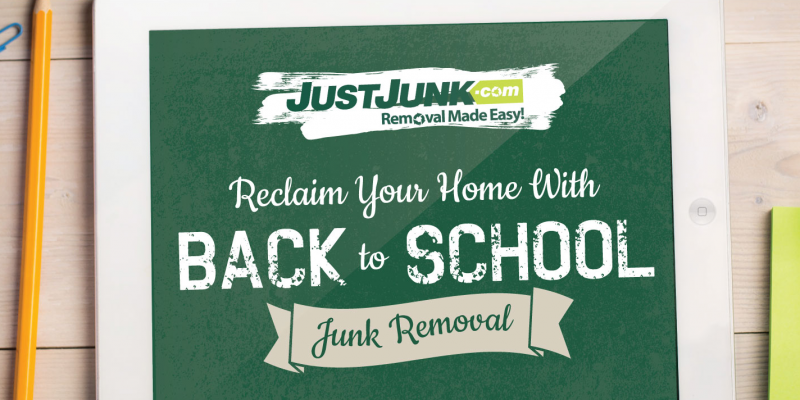 JUSTJUNK.com
Removal Made Easy!

Reclaim Your Home With

BACK to SCHOOL

Junk Removal